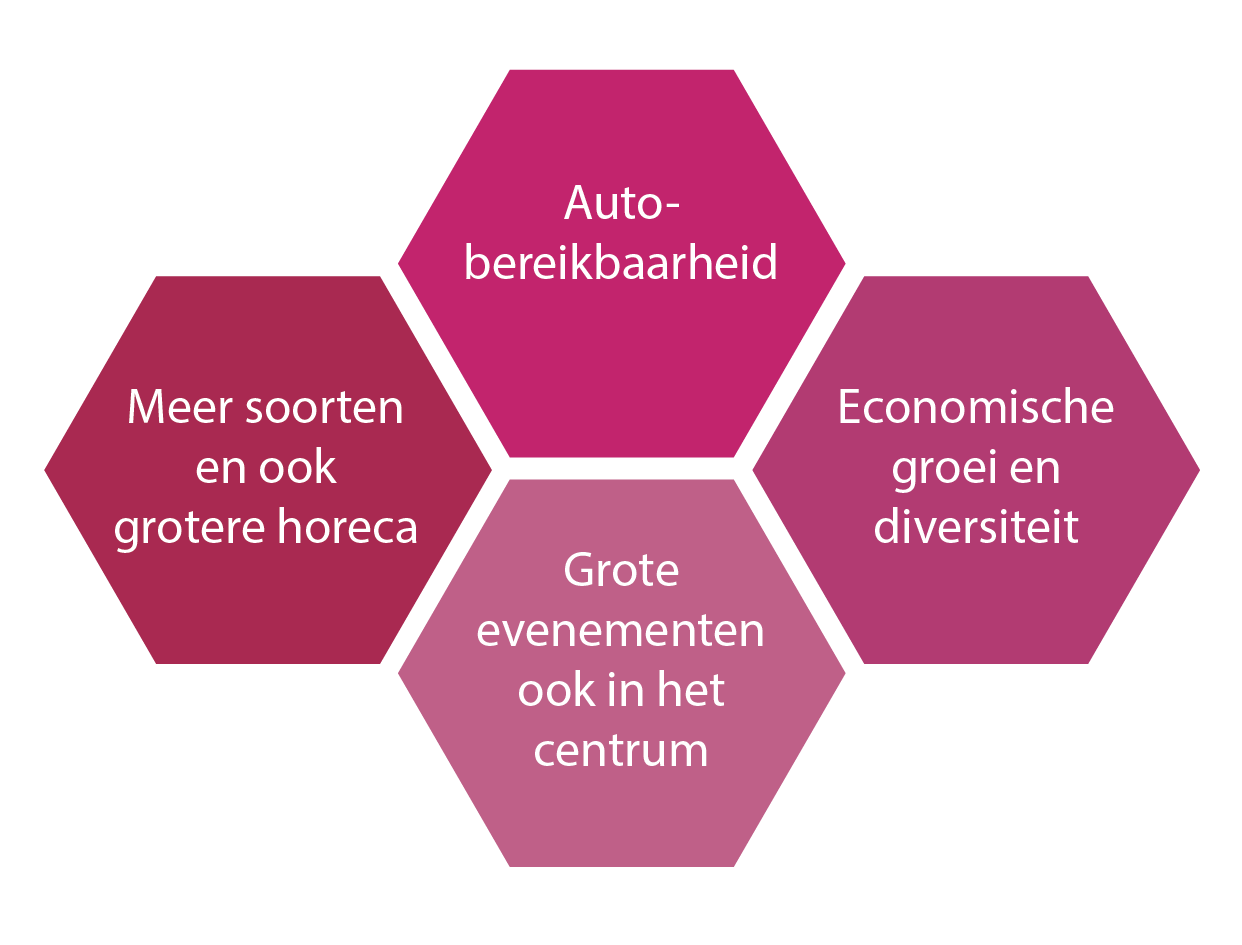 Auto-bereikbaarheid

Meer soorten en ook grotere horeca

Economische groei en diversiteit

Grote evenementen ook in het centrum